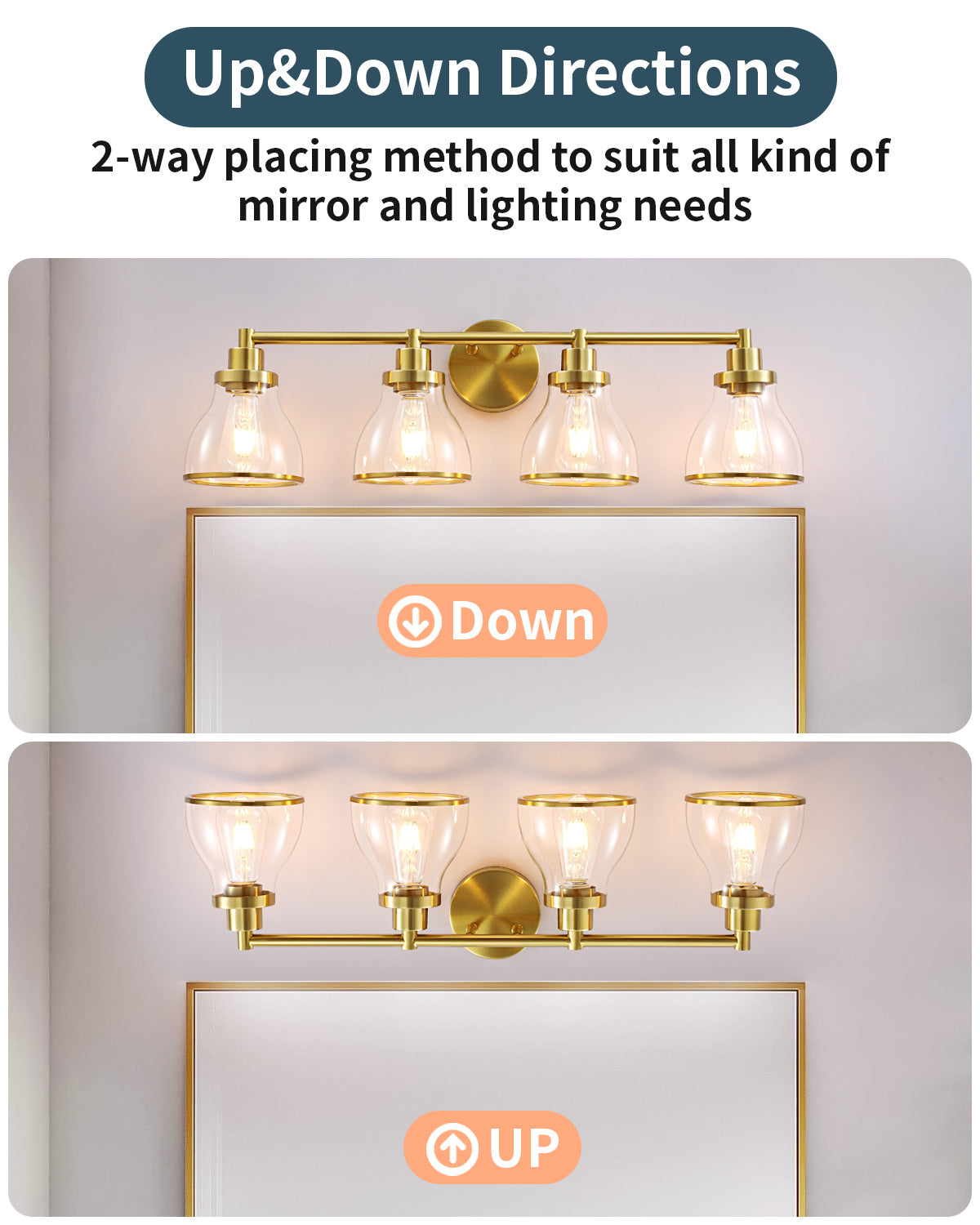 Up&Down Directions

2-way placing method to suit all kind of mirror and lighting needs

Down

UP