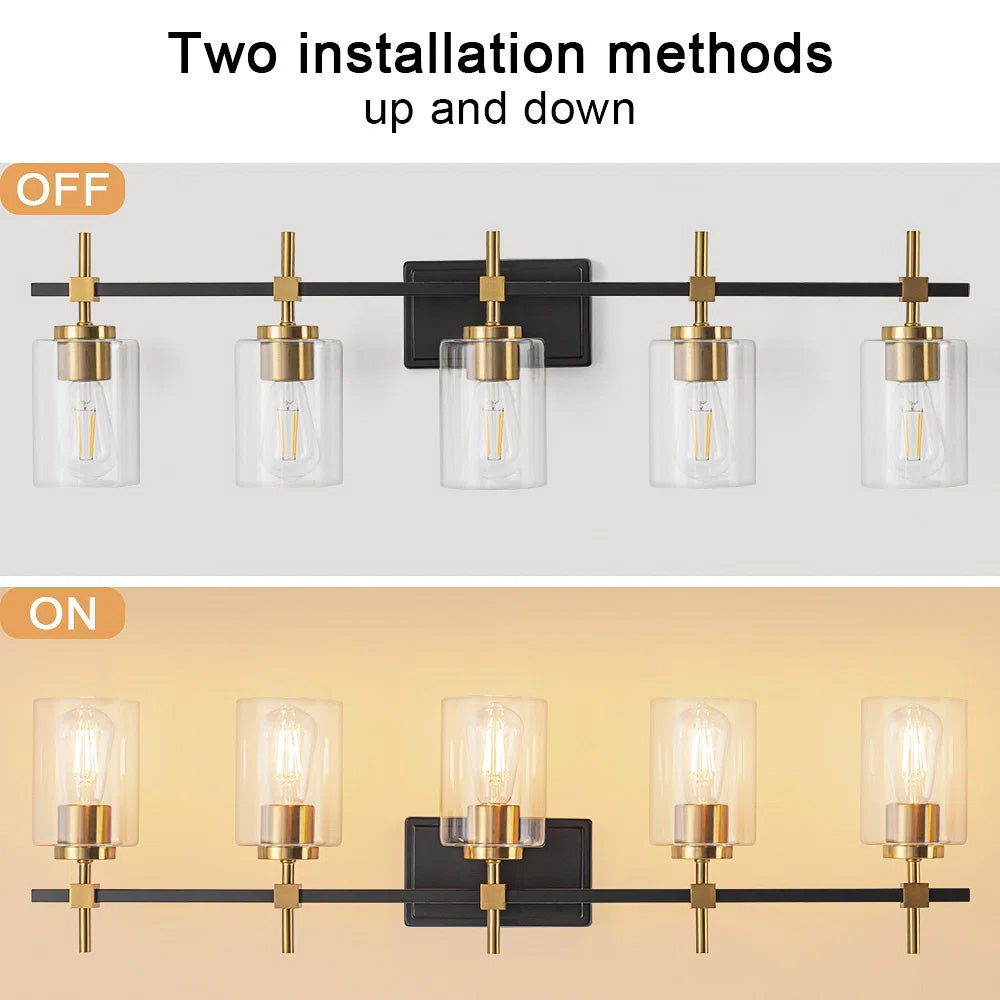 Two installation methods
up and down

OFF

ON