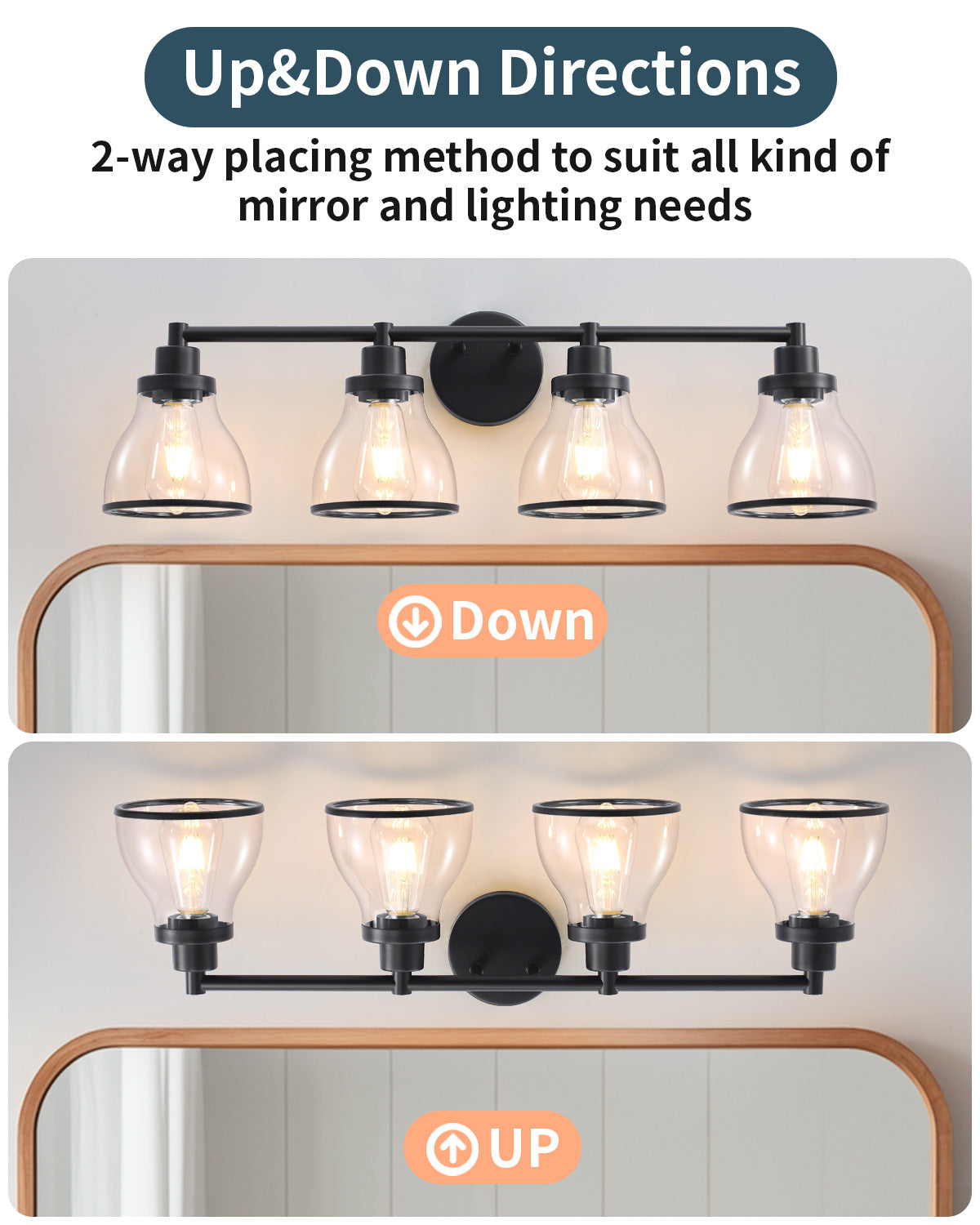 Up&Down Directions

2-way placing method to suit all kind of mirror and lighting needs

Down

UP