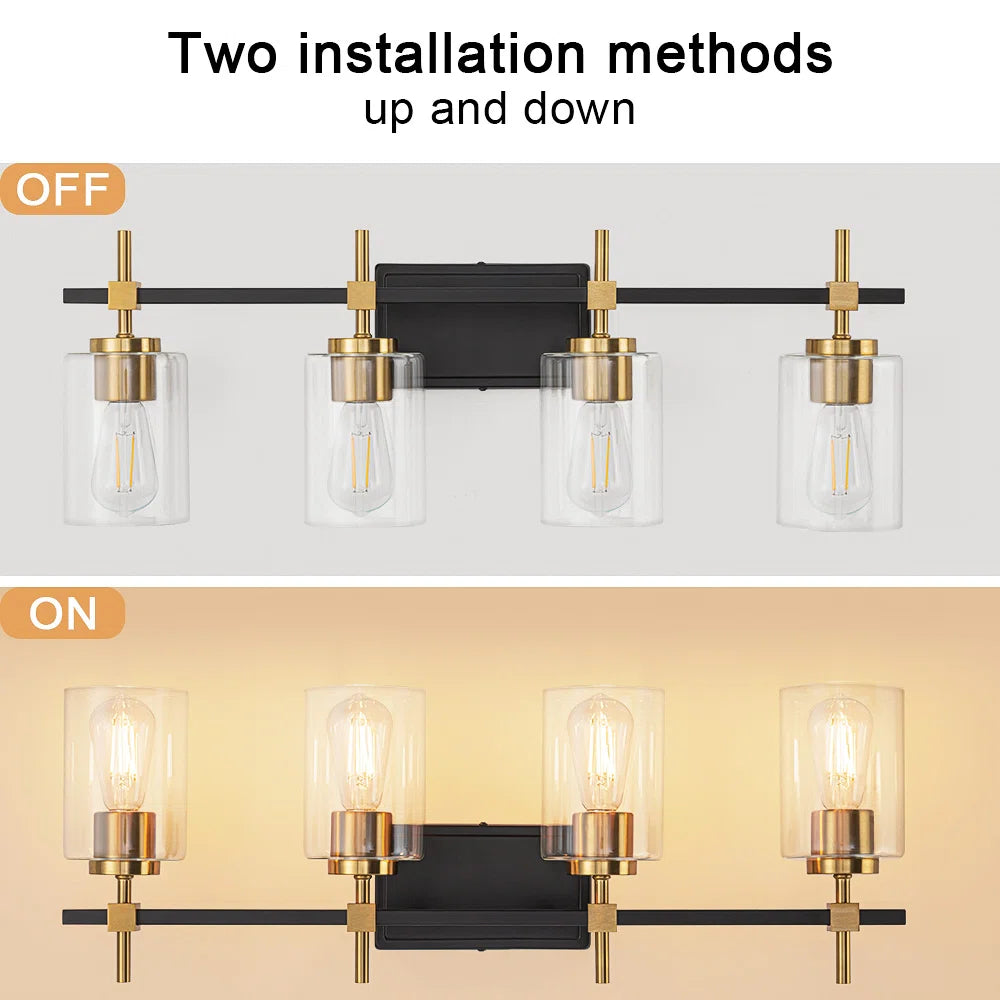 Two installation methods
up and down

OFF

ON