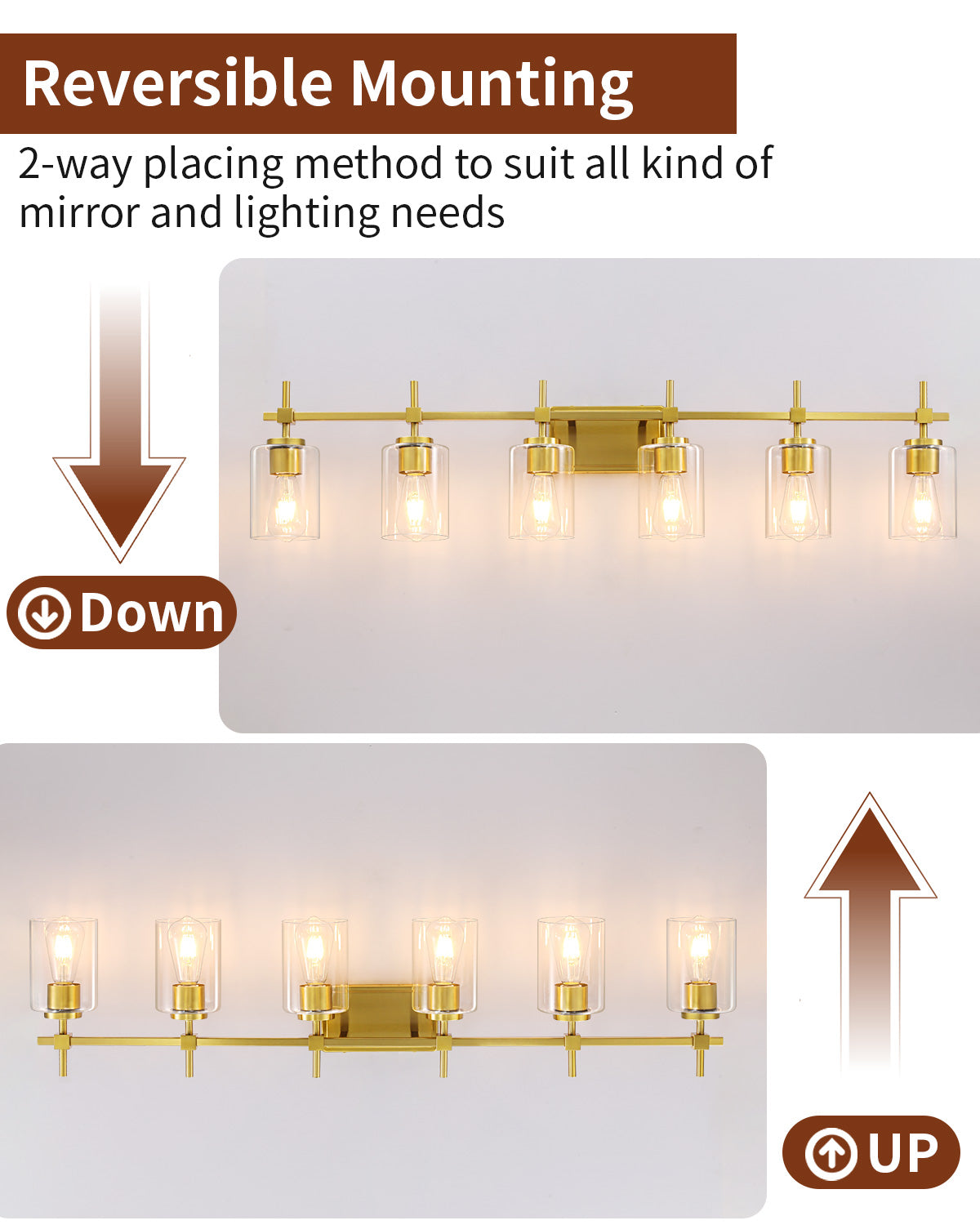 Reversible Mounting

2-way placing method to suit all kind of mirror and lighting needs

Down

UP