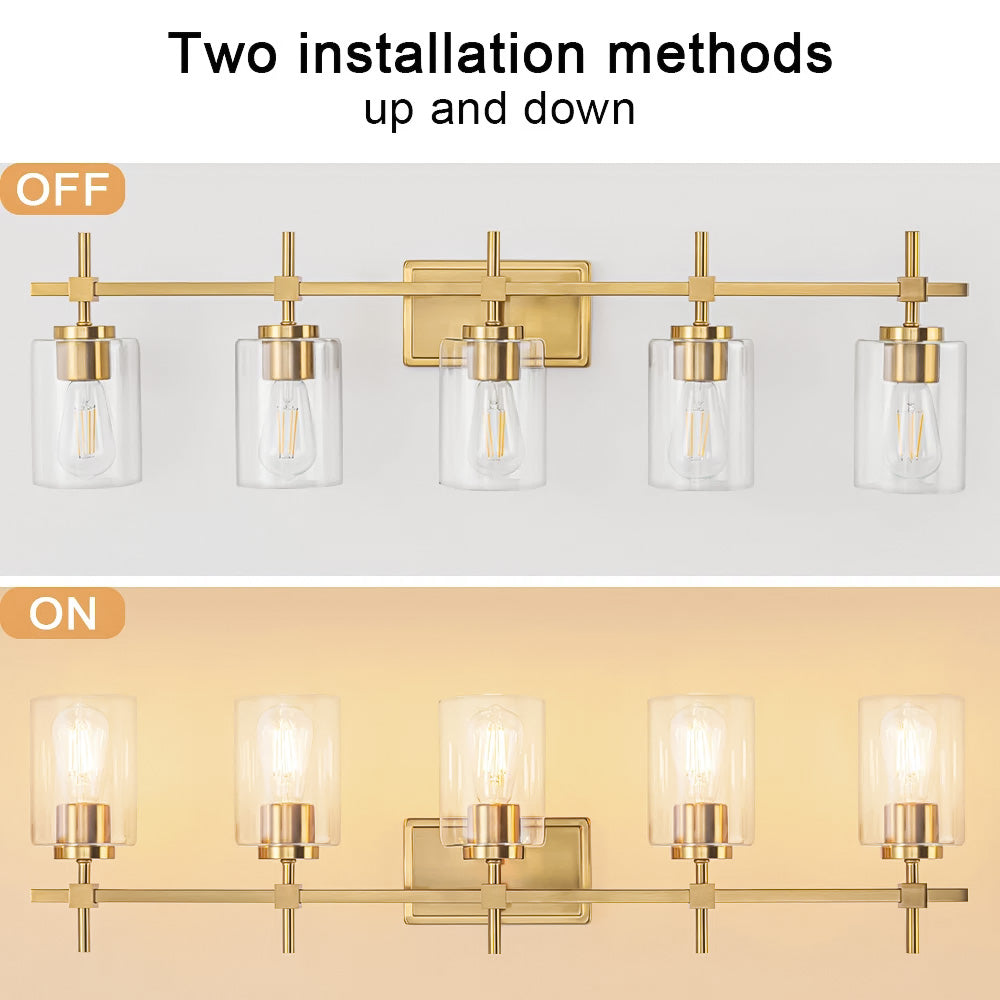 Two installation methods
up and down

OFF

ON