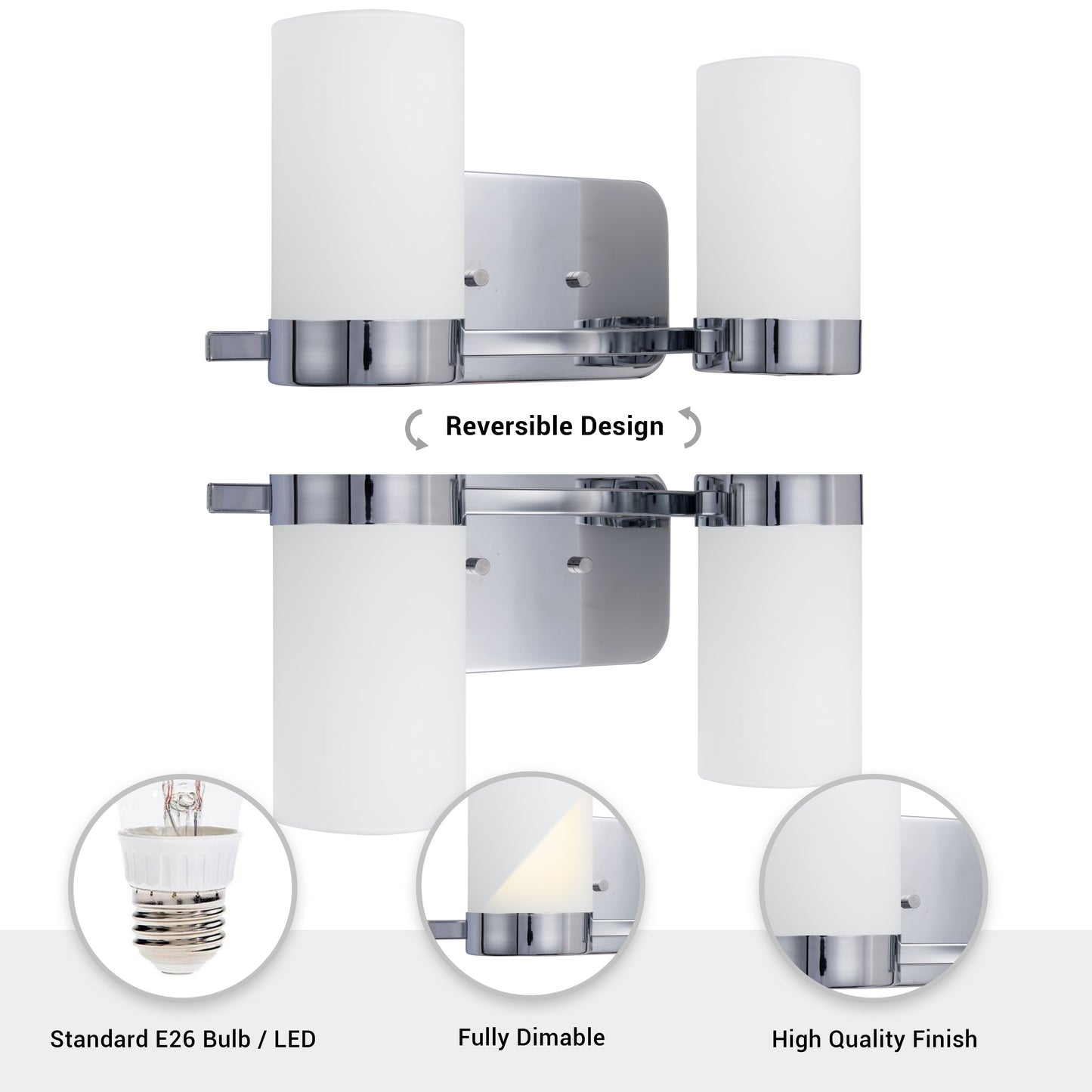 Reversible Design

Standard E26 Bulb / LED

Fully Dimable

High Quality Finish