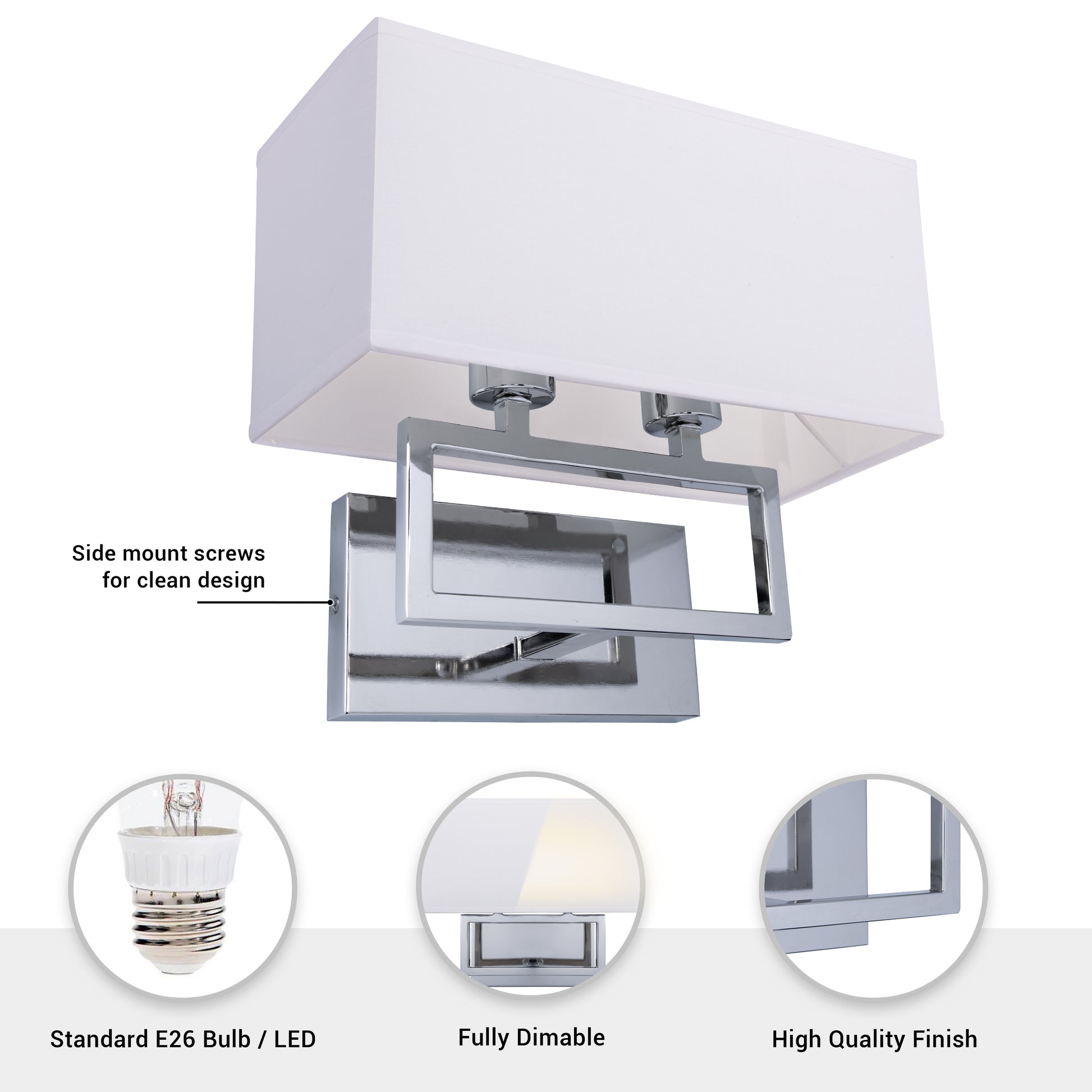 Side mount screws for clean design

Standard E26 Bulb / LED

Fully Dimable

High Quality Finish